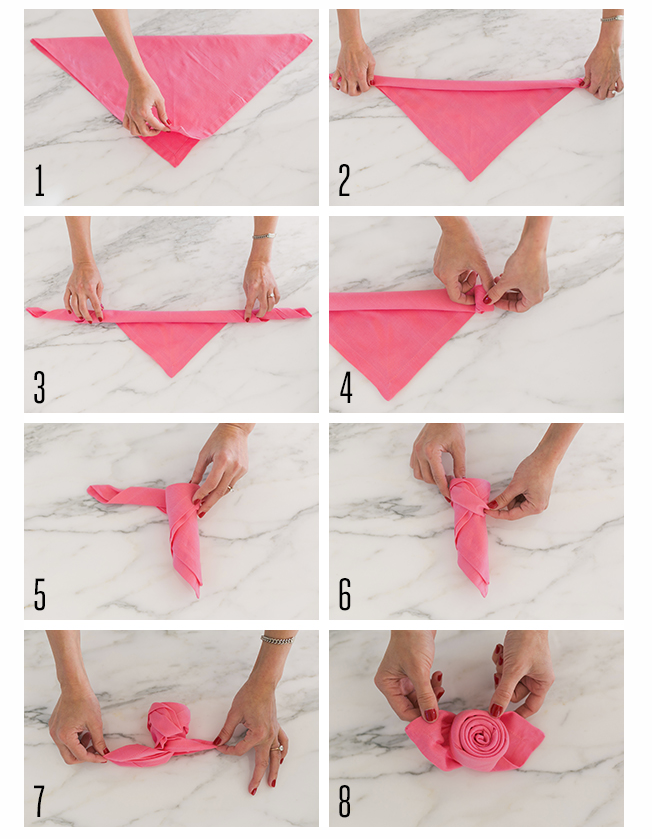 1

2

3

4

5

6

7

8